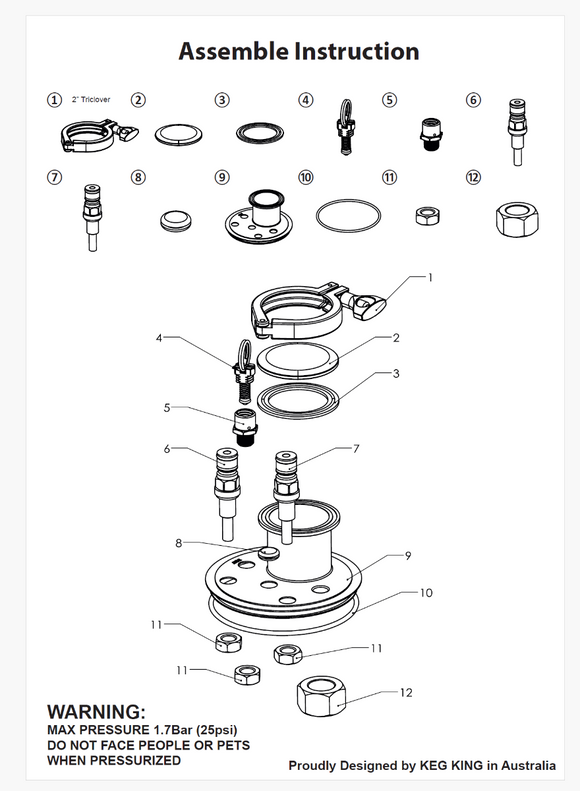 Assemble Instruction

① 2" Triclover ② ③ ④ ⑤ ⑥

⑦ ⑧ ⑨ ⑩ ⑪ ⑫

1

4

2

3

5

6

7

8

9

10

11

11

11

12

WARNING:
MAX PRESSURE 1.7Bar (25psi)
DO NOT FACE PEOPLE OR PETS
WHEN PRESSURIZED

Proudly Designed by KEG KING in Australia